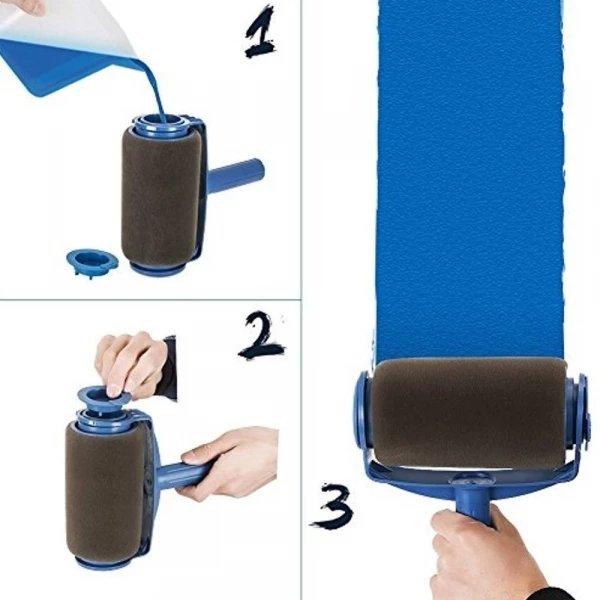 1

2

3