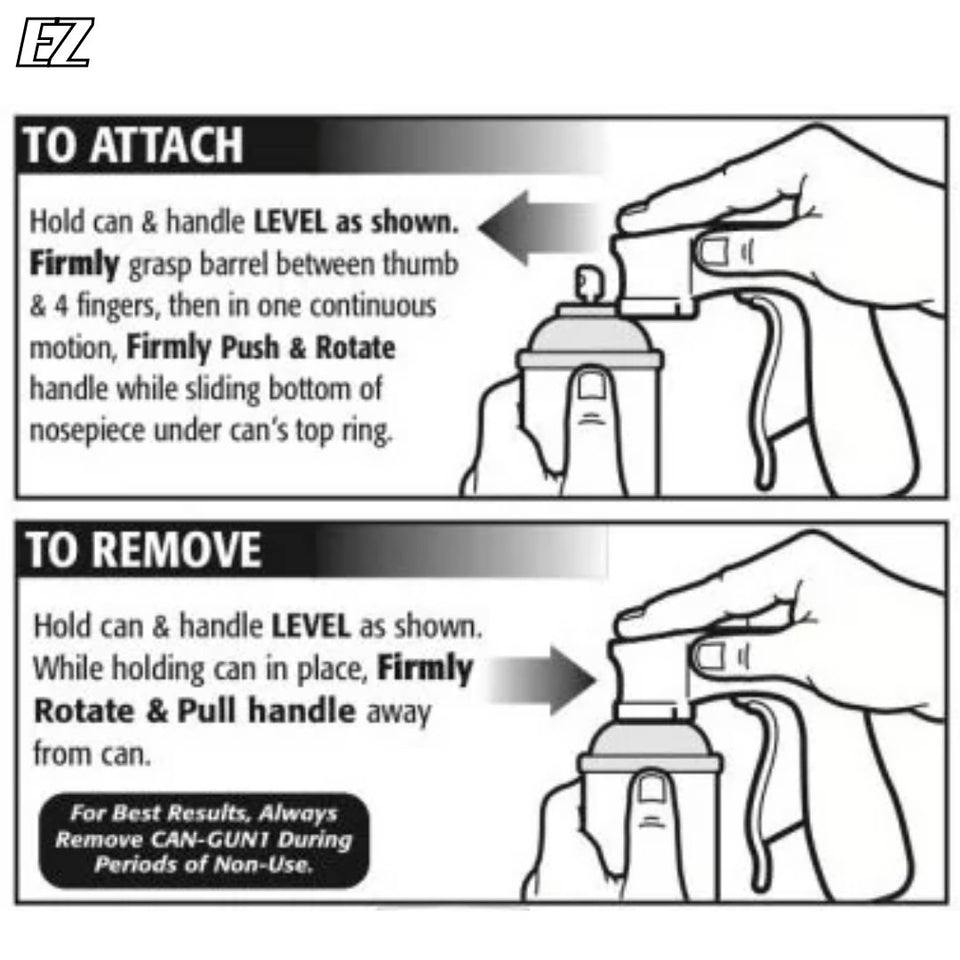 EZ

TO ATTACH

Hold can & handle LEVEL as shown. Firmly grasp barrel between thumb & 4 fingers, then in one continuous motion, Firmly Push & Rotate handle while sliding bottom of nosepiece under can's top ring.

TO REMOVE

Hold can & handle LEVEL as shown. While holding can in place, Firmly Rotate & Pull handle away from can.

For Best Results, Always Remove CAN-GUN1 During Periods of Non-Use.