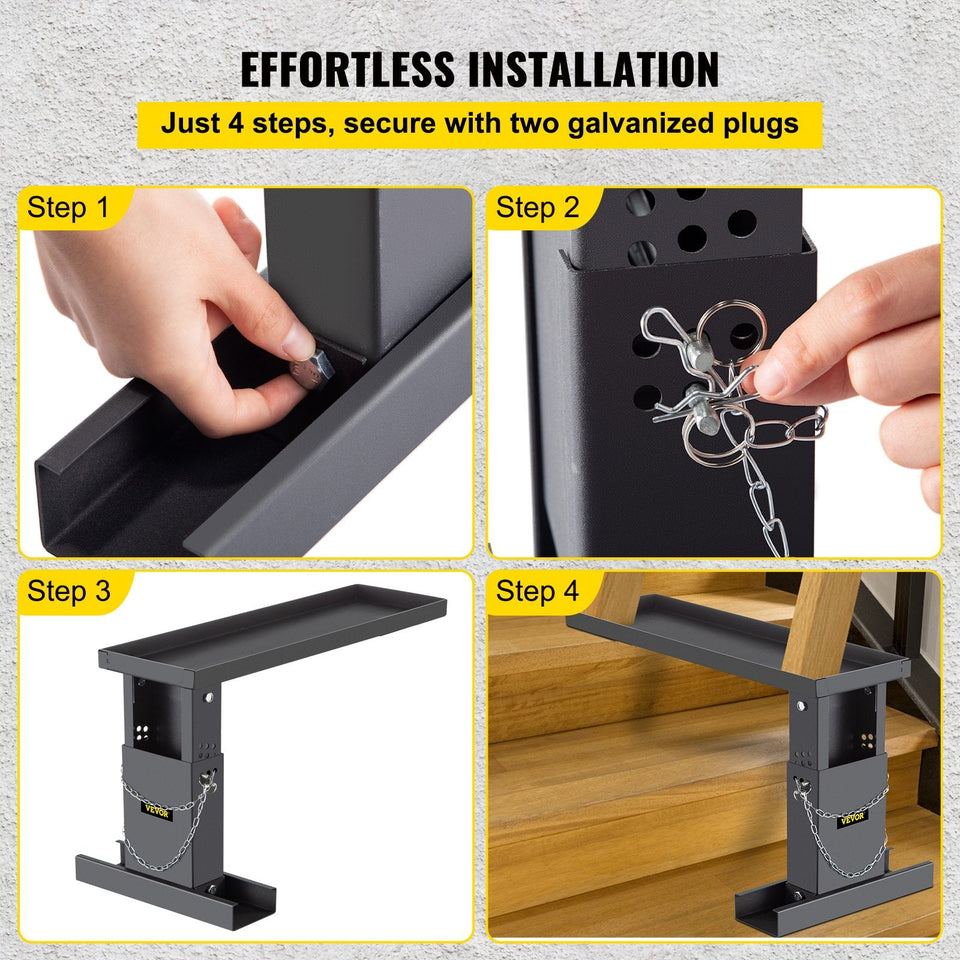 EFFORTLESS INSTALLATION

Just 4 steps, secure with two galvanized plugs

Step 1

Step 2

Step 3

VEVOR

Step 4

VEVOR