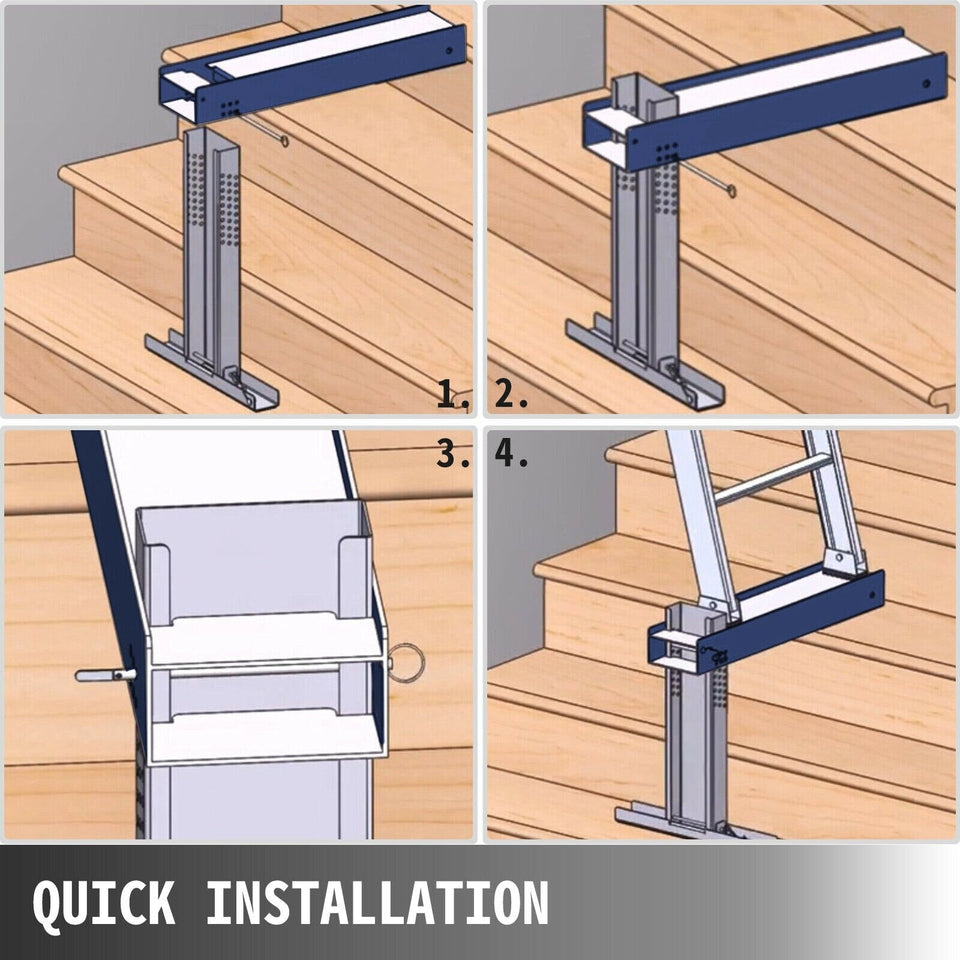 1. 2.

3. 4.

QUICK INSTALLATION