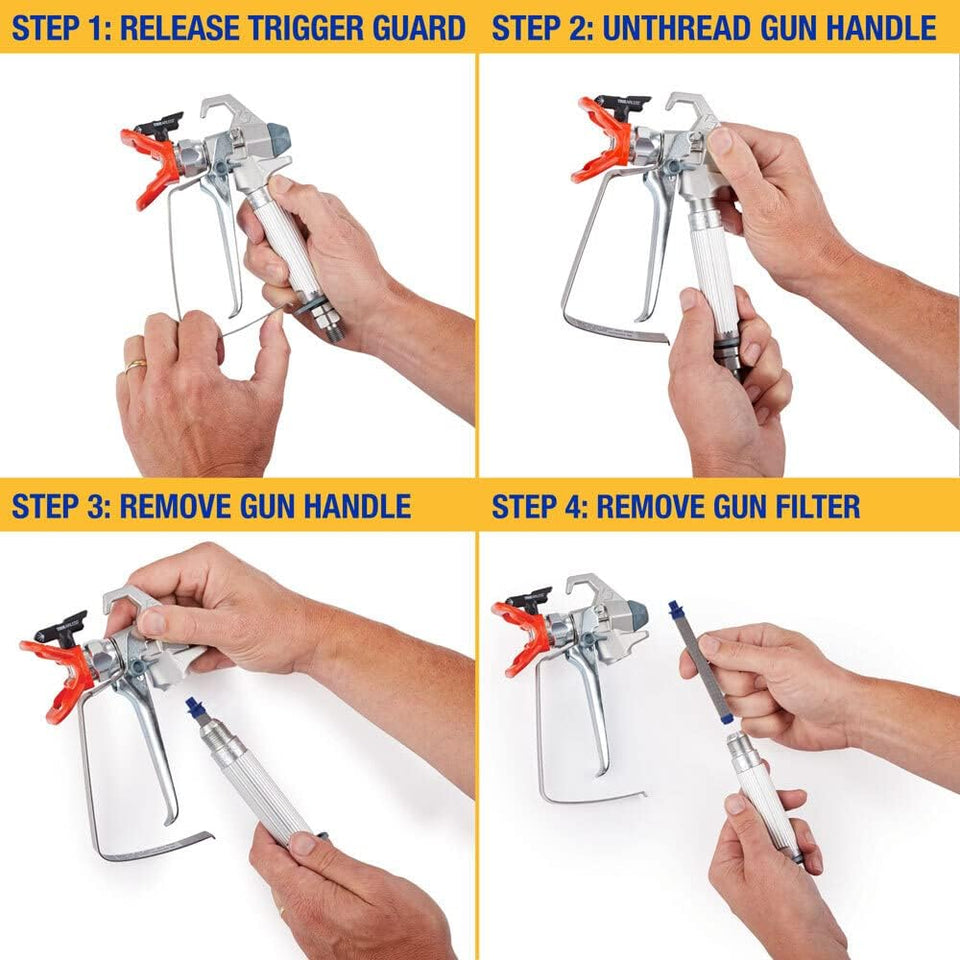 STEP 1: RELEASE TRIGGER GUARD

STEP 2: UNTHREAD GUN HANDLE

STEP 3: REMOVE GUN HANDLE

STEP 4: REMOVE GUN FILTER